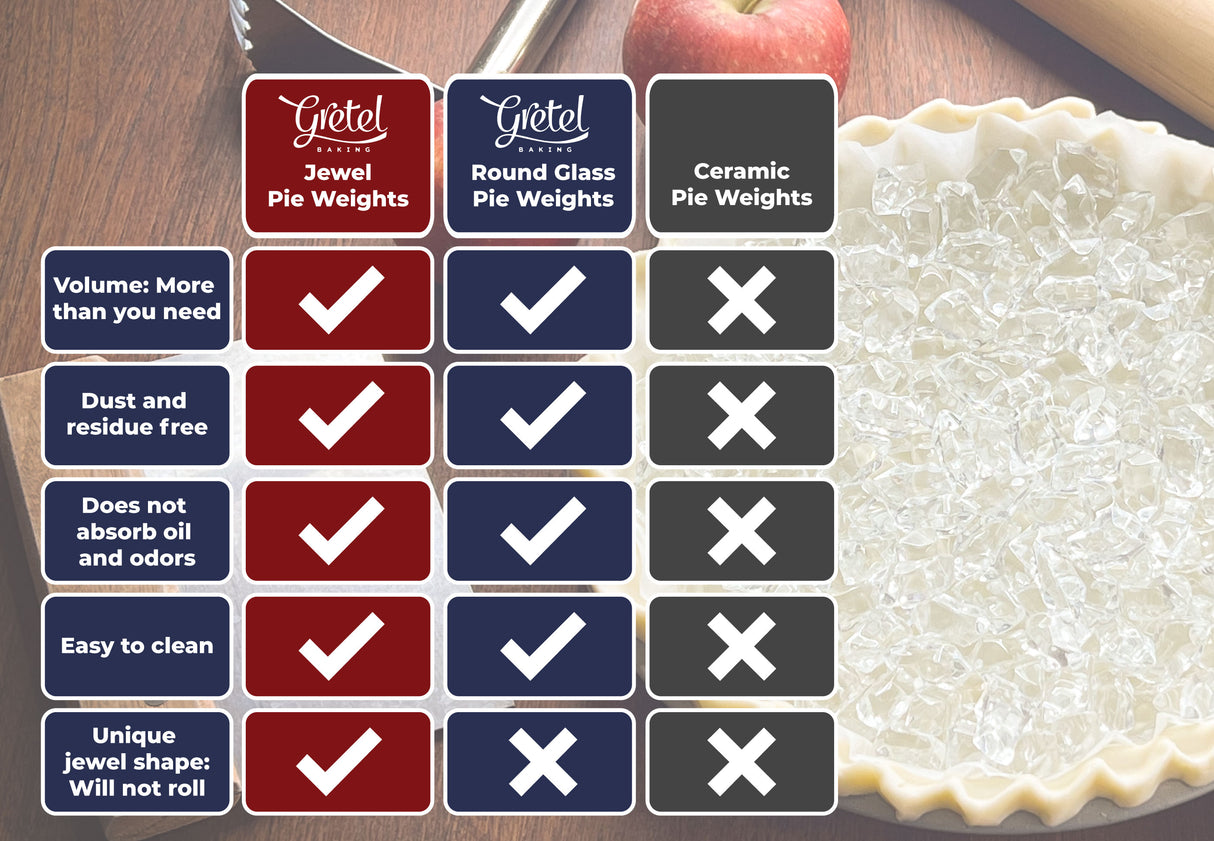 | | Gretel BAKING Jewel Pie Weights | Gretel BAKING Round Glass Pie Weights | Ceramic Pie Weights |
|---|---|---|---|
| Volume: More than you need | ✓ | ✓ | ✗ |
| Dust and residue free | ✓ | ✓ | ✗ |
| Does not absorb oil and odors | ✓ | ✓ | ✗ |
| Easy to clean | ✓ | ✓ | ✗ |
| Unique jewel shape: Will not roll | ✓ | ✗ | ✗ |